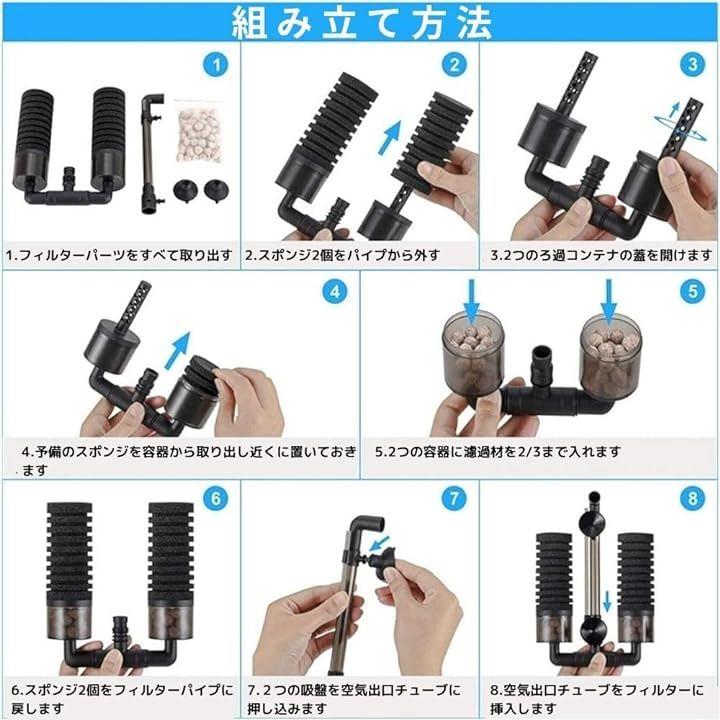 組み立て方法

1

1.フィルターパーツをすべて取り出す

2

2.スポンジ2個をパイプから外す

3

3.2つのろ過コンテナの蓋を開けます

4

4.予備のスポンジを容器から取り出し近くに置いておきます

5

5.2つの容器に濾過材を2/3まで入れます

6

6.スポンジ2個をフィルターパイプに戻します

7

7.２つの吸盤を空気出口チューブに押し込みます

8

8.空気出口チューブをフィルターに挿入します