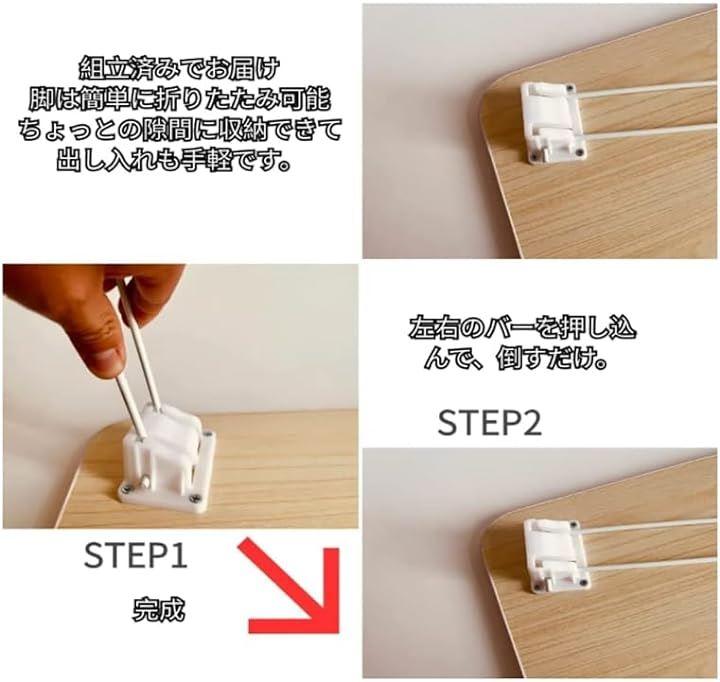 組立済みでお届け
脚は簡単に折りたたみ可能
ちょっとの隙間に収納できて
出し入れも手軽です。

左右のバーを押し込んで、倒すだけ。

STEP2

STEP1

完成