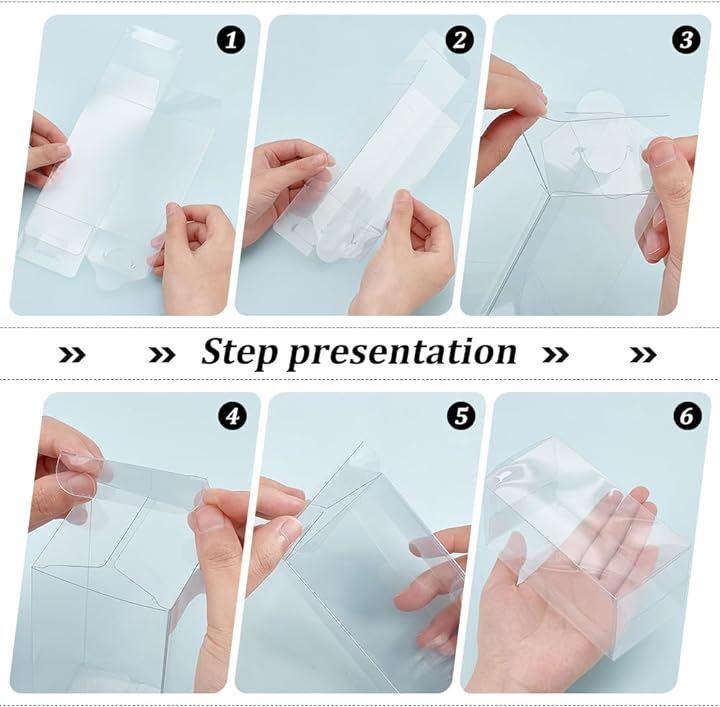 1
2
3

» » Step presentation » »

4
5
6