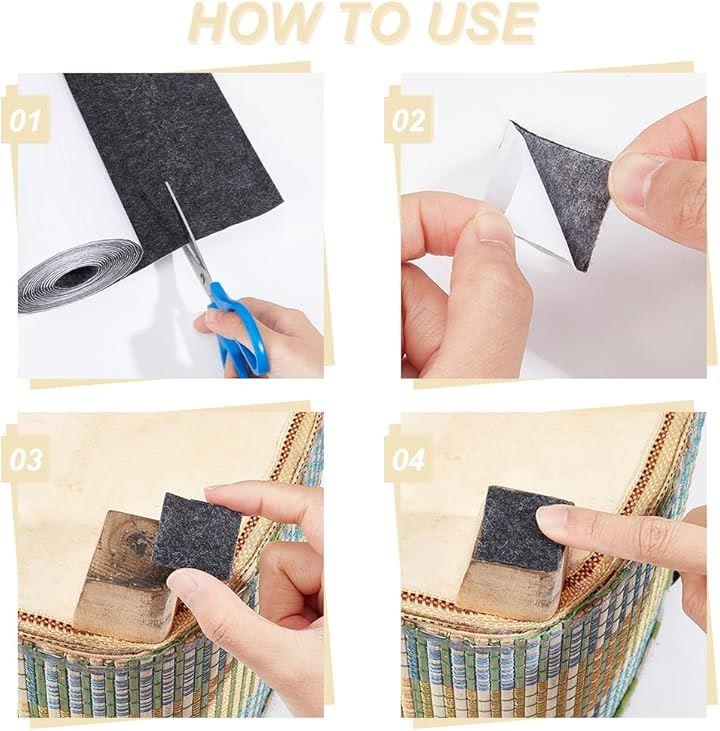 HOW TO USE

01

02

03

04