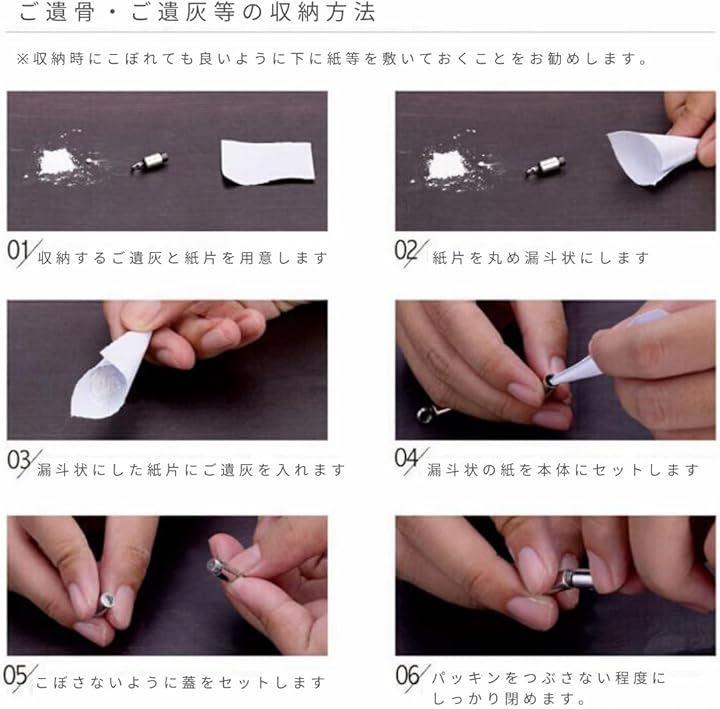 ご遺骨・ご遺灰等の収納方法

※収納時にこぼれても良いように下に紙等を敷いておくことをお勧めします。

01 収納するご遺灰と紙片を用意します

02 紙片を丸め漏斗状にします

03 漏斗状にした紙片にご遺灰を入れます

04 漏斗状の紙を本体にセットします

05 こぼさないように蓋をセットします

06 パッキンをつぶさない程度にしっかり閉めます。