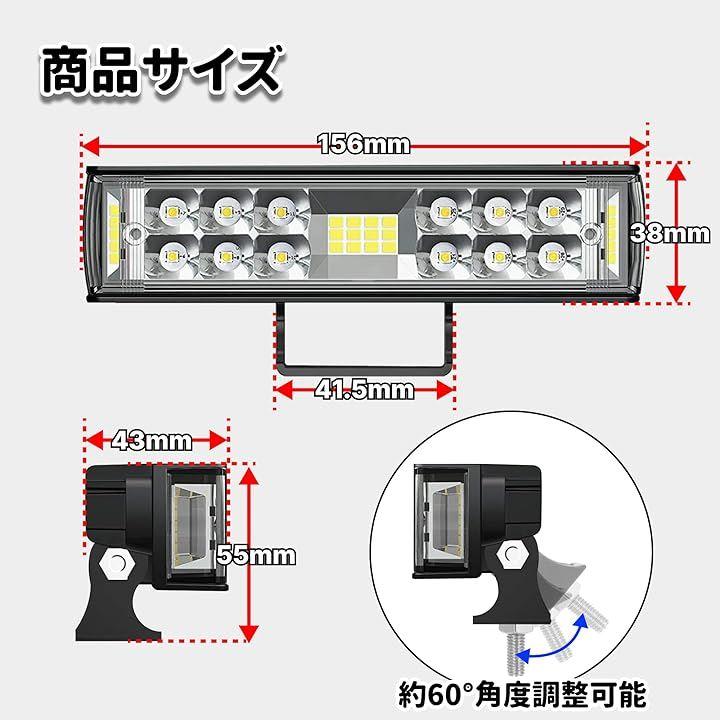 商品サイズ

156mm

38mm

41.5mm

43mm

55mm

約60°角度調整可能