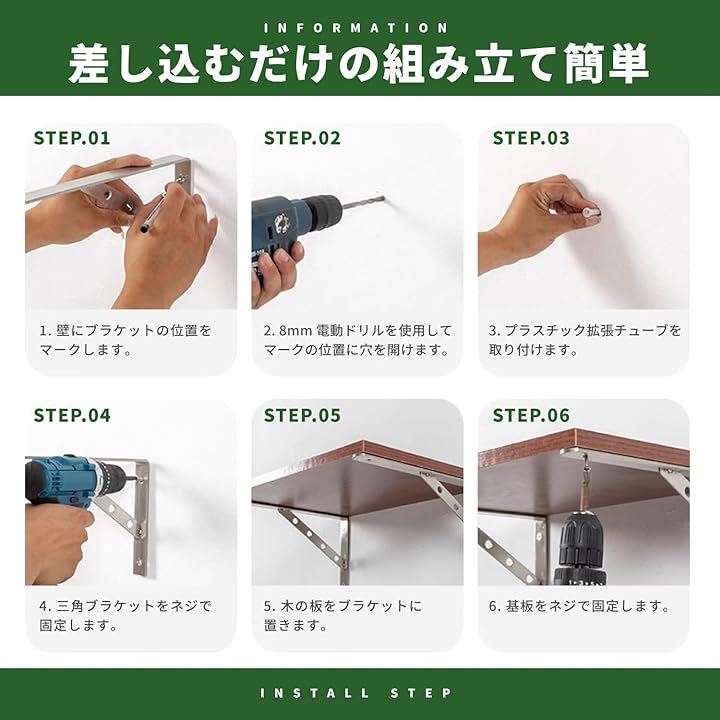 INFORMATION

差し込むだけの組み立て簡単

STEP.01

1. 壁にブラケットの位置をマークします。

STEP.02

2. 8mm 電動ドリルを使用してマークの位置に穴を開けます。

STEP.03

3. プラスチック拡張チューブを取り付けます。

STEP.04

4. 三角ブラケットをネジで固定します。

STEP.05

5. 木の板をブラケットに置きます。

STEP.06

6. 基板をネジで固定します。

INSTALL STEP