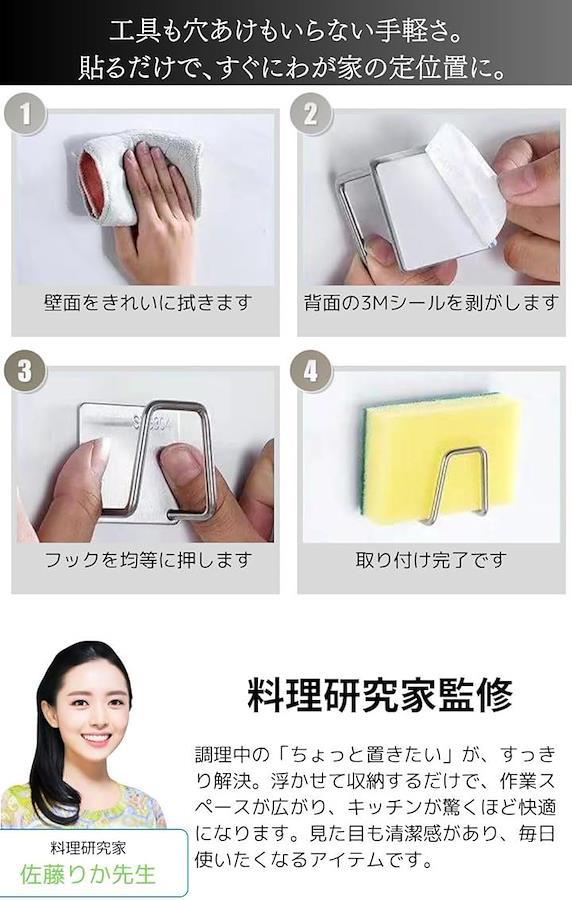 工具も穴あけもいらない手軽さ。
貼るだけで、すぐにわが家の定位置に。

1
壁面をきれいに拭きます

2
背面の3Mシールを剥がします

3
フックを均等に押します

4
取り付け完了です

料理研究家監修

調理中の「ちょっと置きたい」が、すっきり解決。浮かせて収納するだけで、作業スペースが広がり、キッチンが驚くほど快適になります。見た目も清潔感があり、毎日使いたくなるアイテムです。

料理研究家
佐藤りか先生