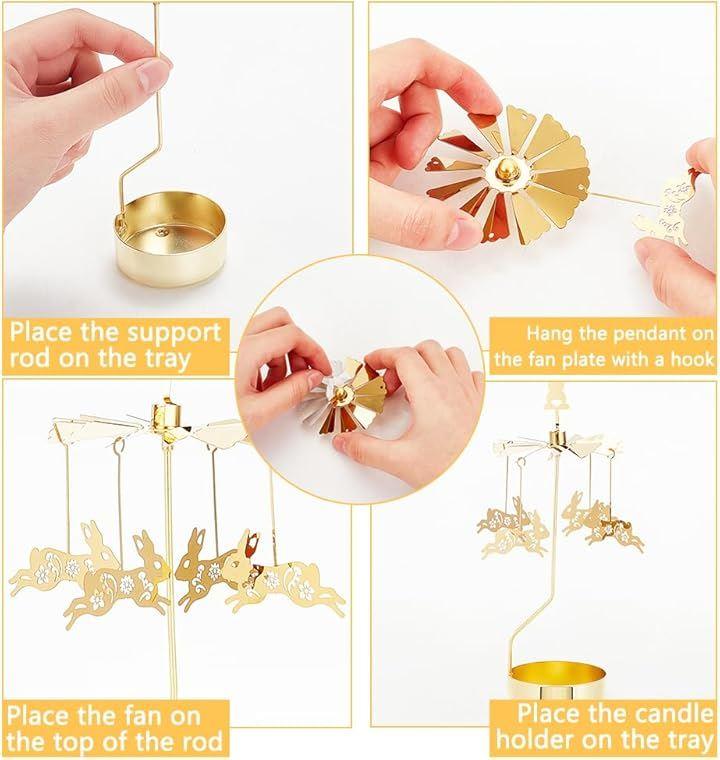 Place the support rod on the tray

Hang the pendant on the fan plate with a hook

Place the fan on the top of the rod

Place the candle holder on the tray