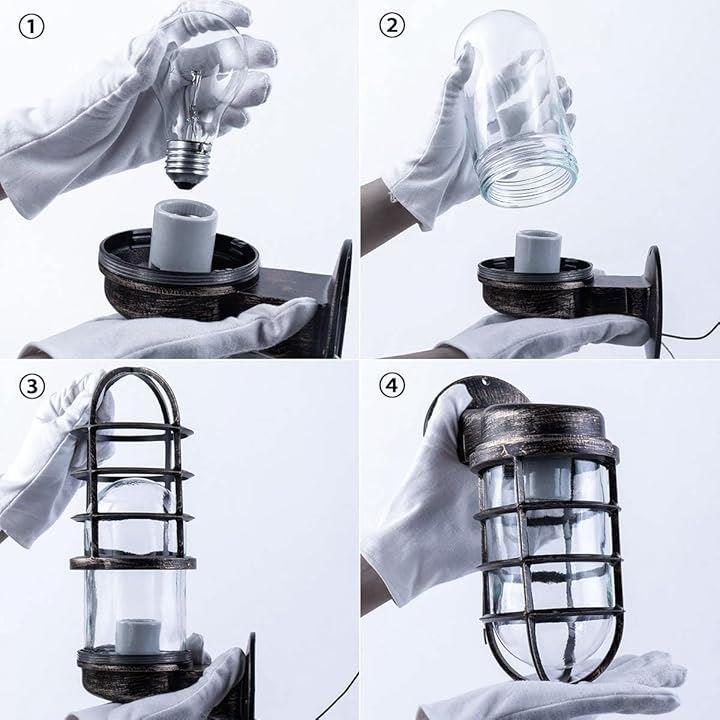 ①
②
③
④