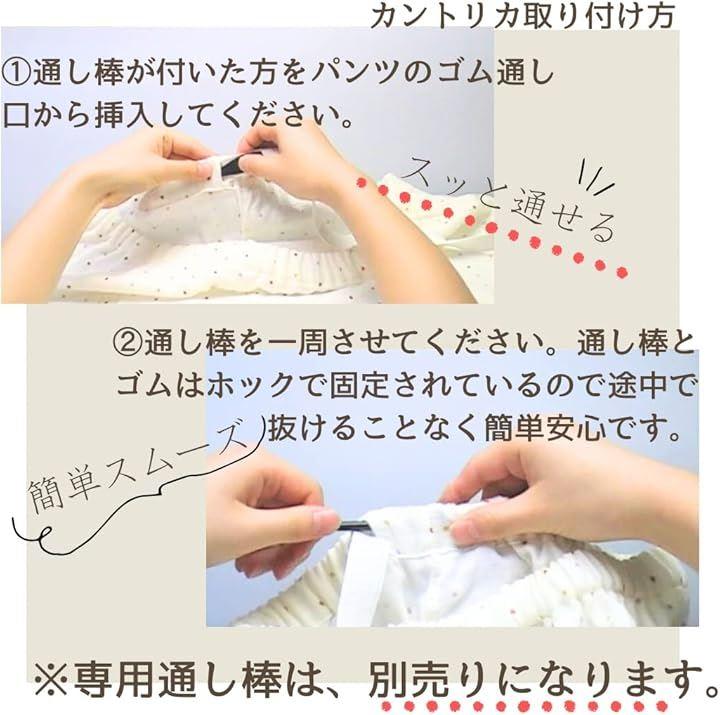 カントリカ取り付け方

①通し棒が付いた方をパンツのゴム通し口から挿入してください。

スッと通せる

②通し棒を一周させてください。通し棒とゴムはホックで固定されているので途中で抜けることなく簡単安心です。

簡単スムーズ

※専用通し棒は、別売りになります。