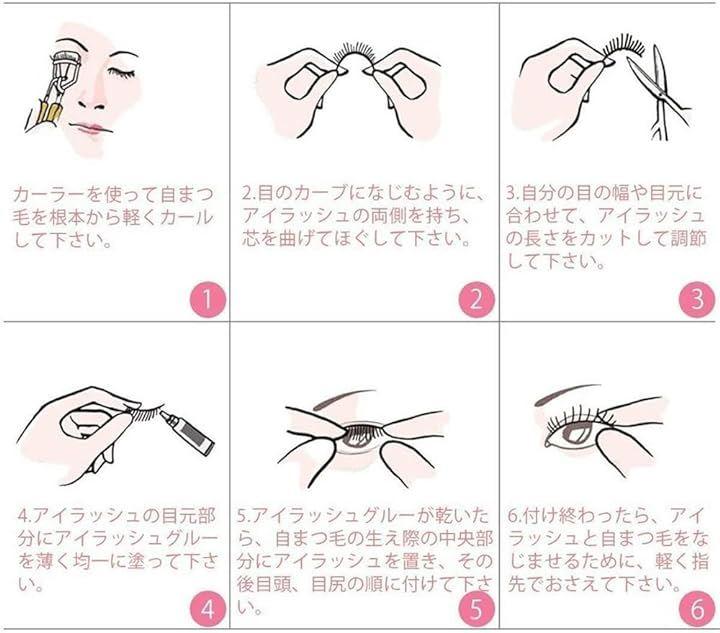 カーラーを使って自まつ毛を根本から軽くカールして下さい。

1

2.目のカーブになじむように、アイラッシュの両側を持ち、芯を曲げてほぐして下さい。

2

3.自分の目の幅や目元に合わせて、アイラッシュの長さをカットして調節して下さい。

3

4.アイラッシュの目元部分にアイラッシュグルーを薄く均一に塗って下さい。

4

5.アイラッシュグルーが乾いたら、自まつ毛の生え際の中央部分にアイラッシュを置き、その後目頭、目尻の順に付けて下さい。

5

6.付け終わったら、アイラッシュと自まつ毛をなじませるために、軽く指先でおさえて下さい。

6