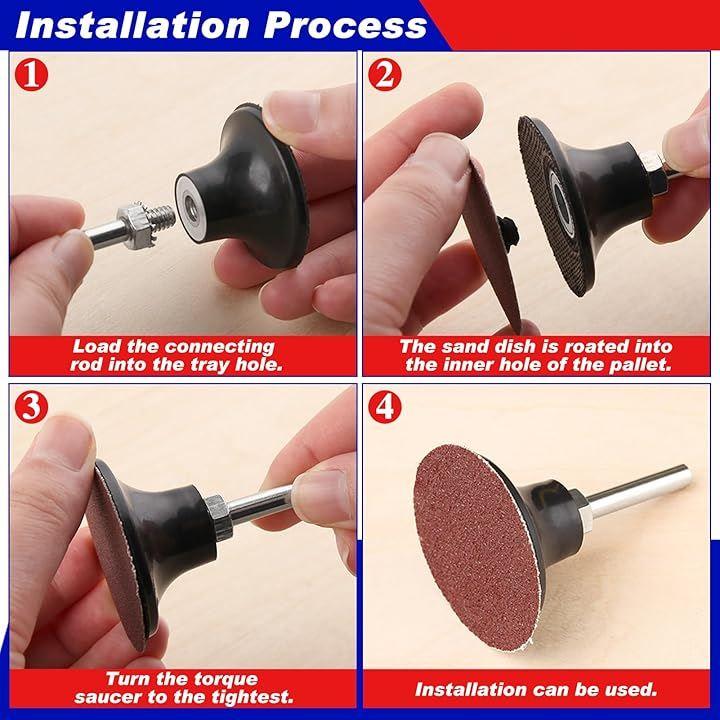 Installation Process

1

Load the connecting rod into the tray hole.

2

The sand dish is roated into the inner hole of the pallet.

3

Turn the torque saucer to the tightest.

4

Installation can be used.