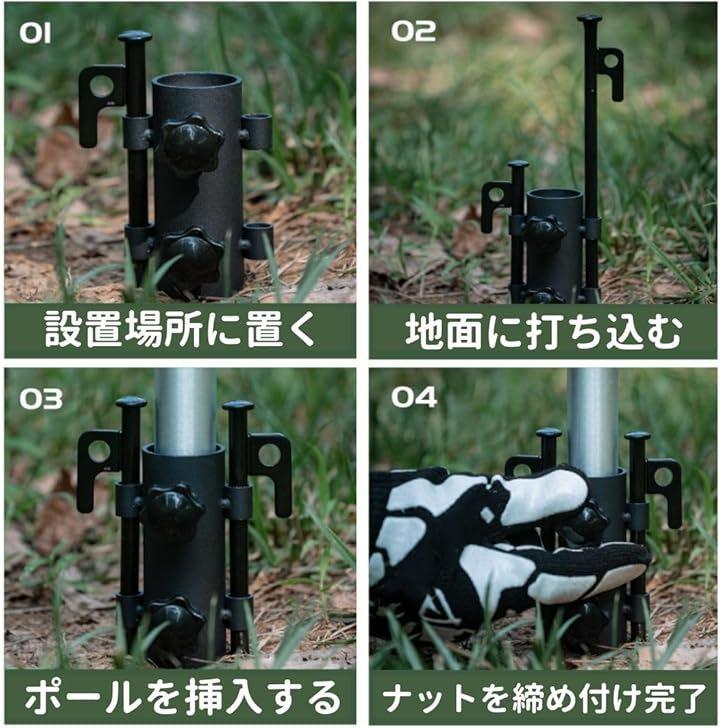 01

設置場所に置く

02

地面に打ち込む

03

ポールを挿入する

04

ナットを締め付け完了