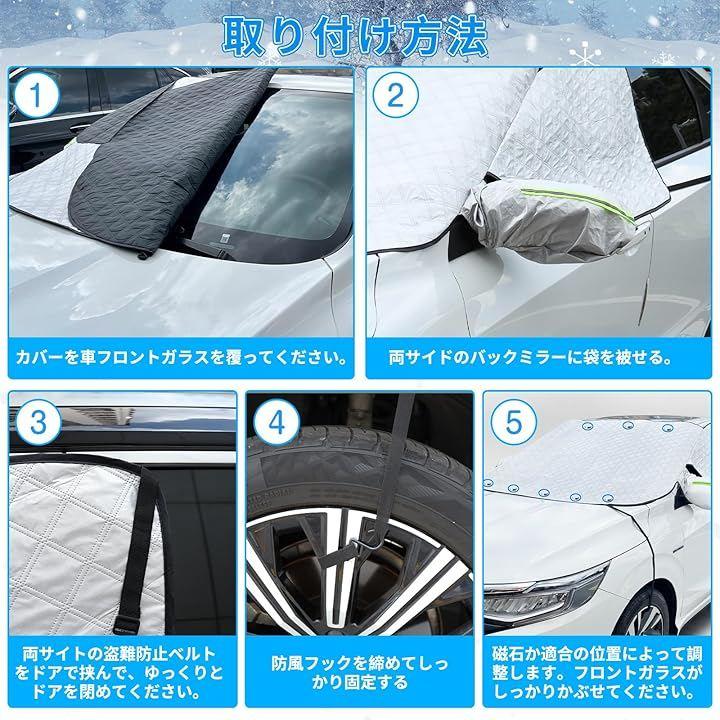 取り付け方法

1

カバーを車フロントガラスを覆ってください。

2

両サイドのバックミラーに袋を被せる。

3

両サイトの盗難防止ベルトをドアで挟んで、ゆっくりとドアを閉めてください。

4

防風フックを締めてしっかり固定する

5

磁石か適合の位置によって調整します。フロントガラスがしっかりかぶせてください。