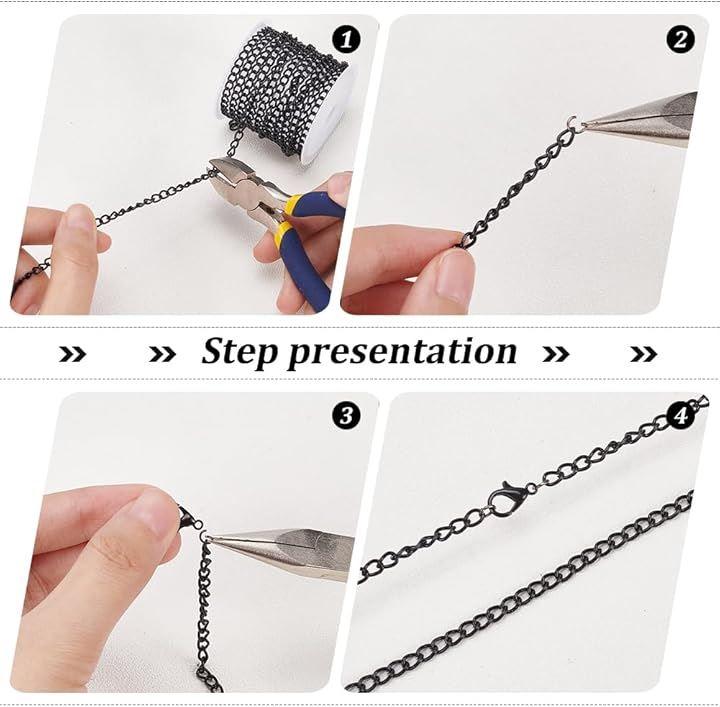 1

2

» » Step presentation » »

3

4