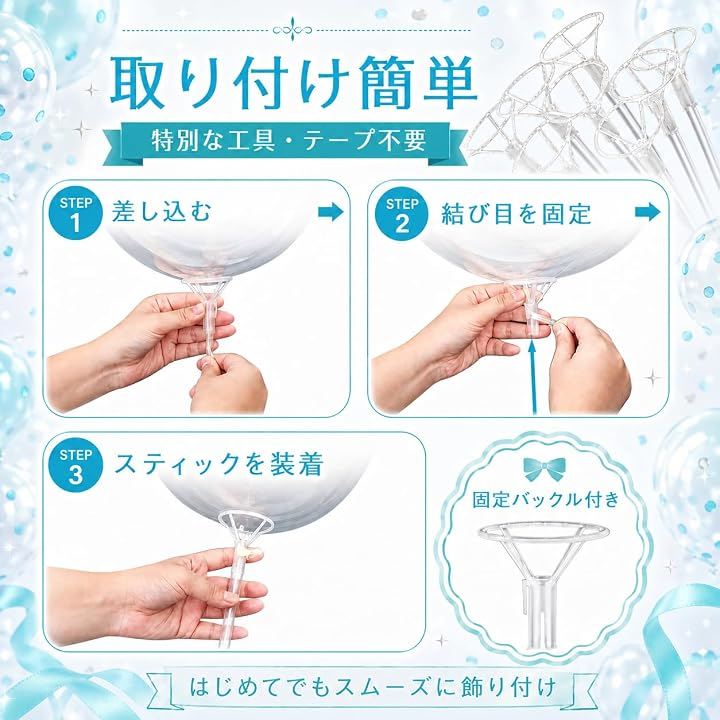 取り付け簡単

特別な工具・テープ不要

STEP 1 差し込む

STEP 2 結び目を固定

STEP 3 スティックを装着

固定バックル付き

はじめてでもスムーズに飾り付け