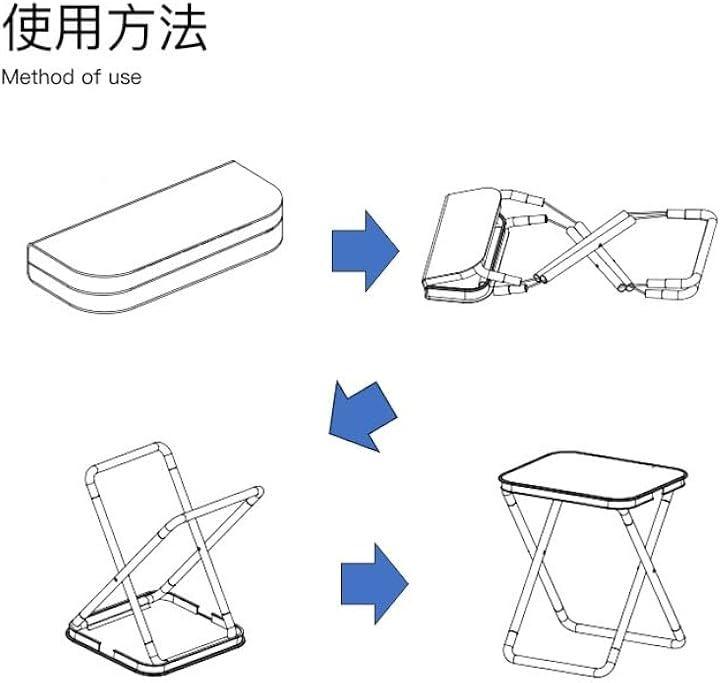 使用方法
Method of use