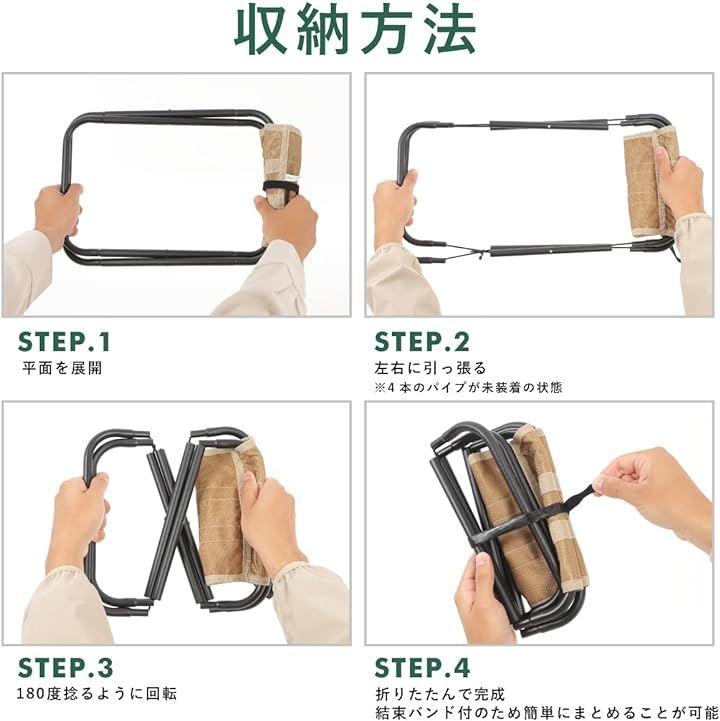 収納方法

STEP.1
平面を展開

STEP.2
左右に引っ張る
※4本のパイプが未装着の状態

STEP.3
180度捻るように回転

STEP.4
折りたたんで完成
結束バンド付のため簡単にまとめることが可能