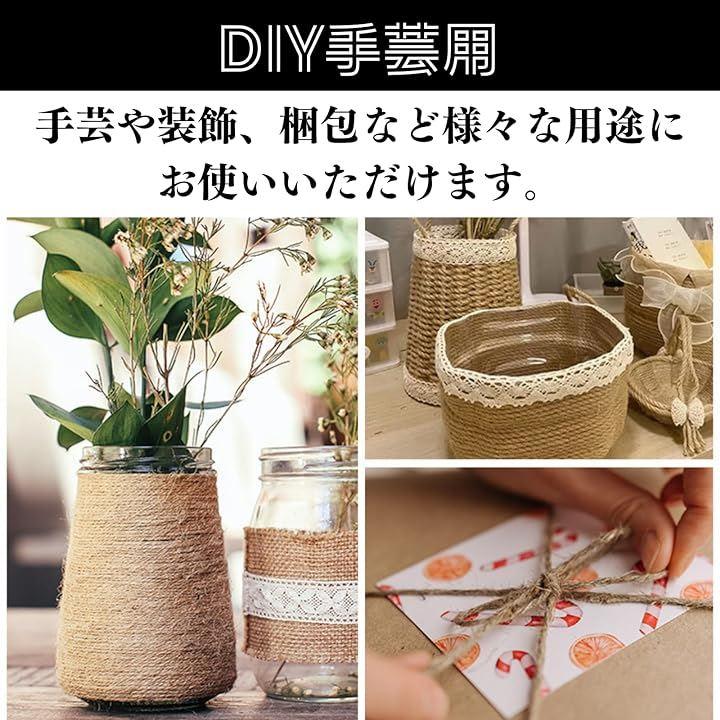 DIY手芸用

手芸や装飾、梱包など様々な用途にお使いいただけます。