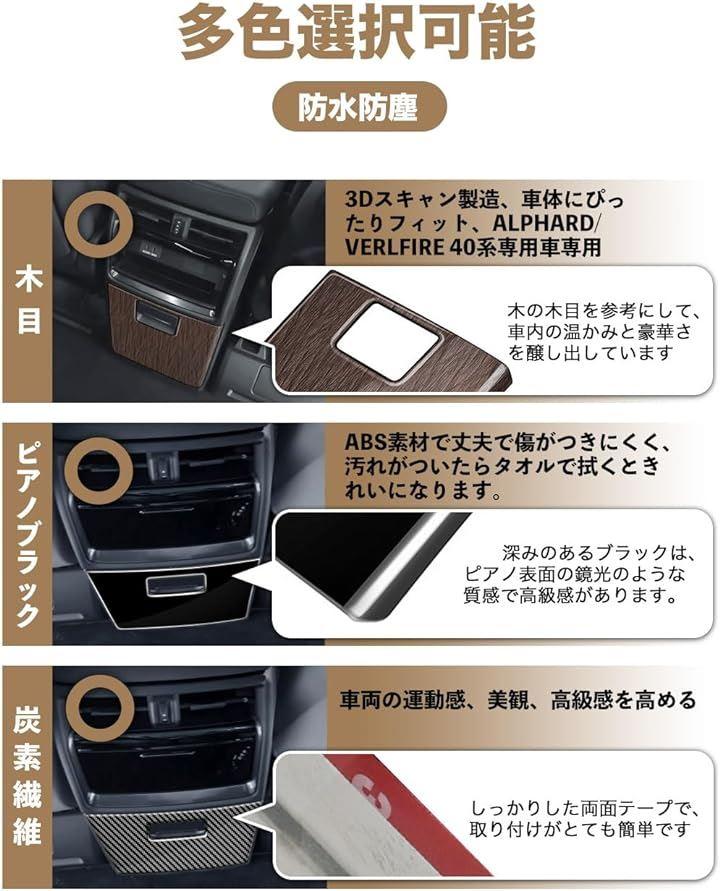 多色選択可能

防水防塵

木目

3Dスキャン製造、車体にぴったりフィット、ALPHARD/VERLFIRE 40系専用車専用

木の木目を参考にして、車内の温かみと豪華さを醸し出しています

ピアノブラック

ABS素材で丈夫で傷がつきにくく、汚れがついたらタオルで拭くときれいになります。

深みのあるブラックは、ピアノ表面の鏡光のような質感で高級感があります。

炭素繊維

車両の運動感、美観、高級感を高める

しっかりした両面テープで、取り付けがとても簡単です