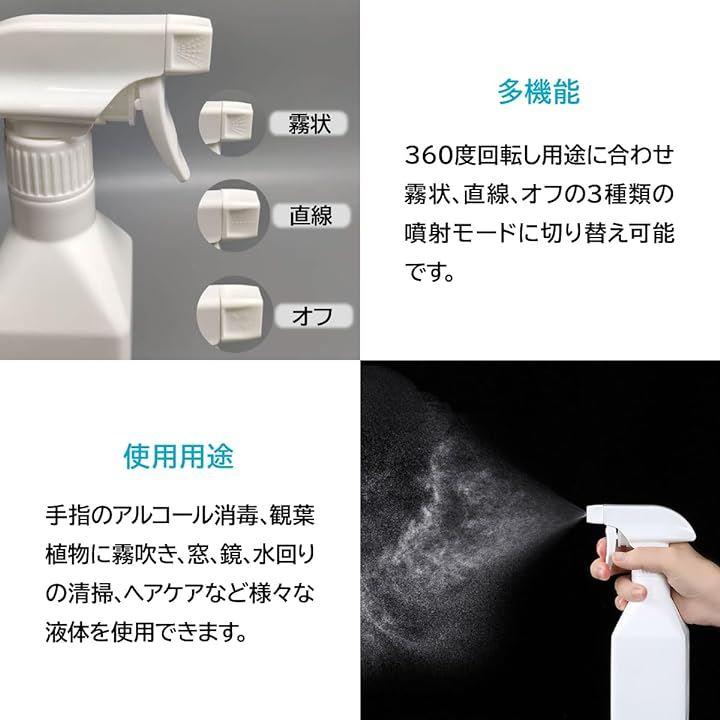 霧状

直線

オフ

多機能

360度回転し用途に合わせ霧状、直線、オフの3種類の噴射モードに切り替え可能です。

使用用途

手指のアルコール消毒、観葉植物に霧吹き、窓、鏡、水回りの清掃、ヘアケアなど様々な液体を使用できます。