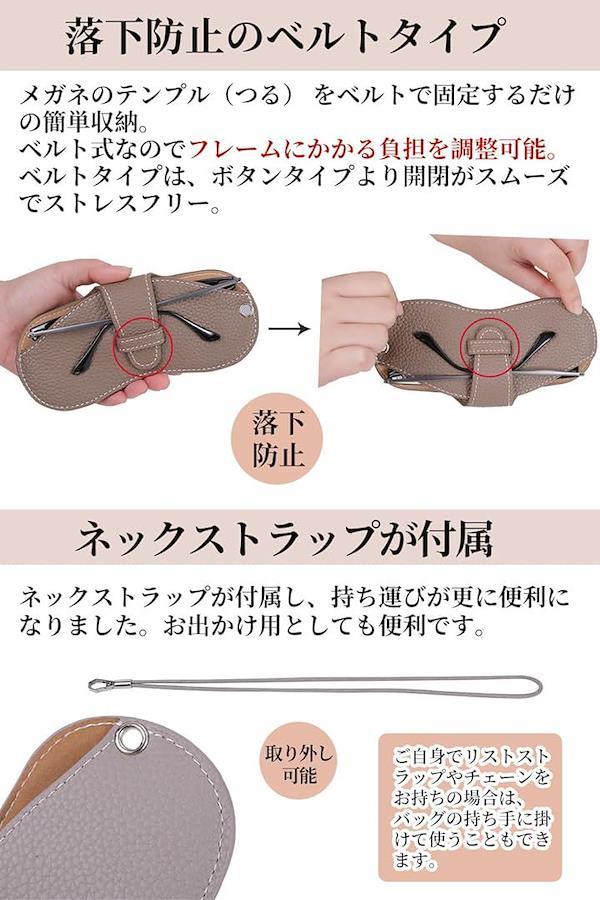 落下防止のベルトタイプ

メガネのテンプル（つる）をベルトで固定するだけの簡単収納。
ベルト式なのでフレームにかかる負担を調整可能。
ベルトタイプは、ボタンタイプより開閉がスムーズでストレスフリー。

落下防止

ネックストラップが付属

ネックストラップが付属し、持ち運びが更に便利になりました。お出かけ用としても便利です。

取り外し可能

ご自身でリストストラップやチェーンをお持ちの場合は、バッグの持ち手に掛けて使うこともできます。