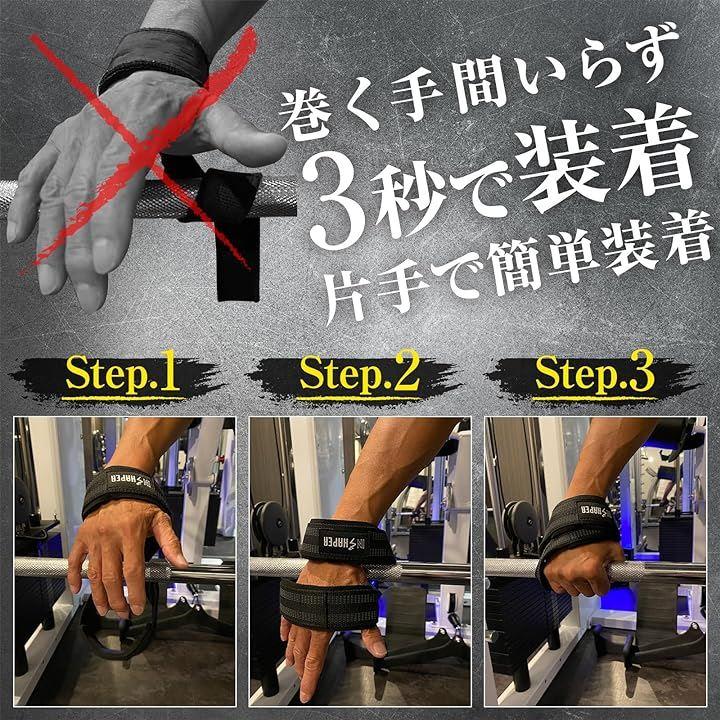 巻く手間いらず
3秒で装着
片手で簡単装着

Step.1

Step.2

Step.3

SHAPER

SHAPER

SHAPER