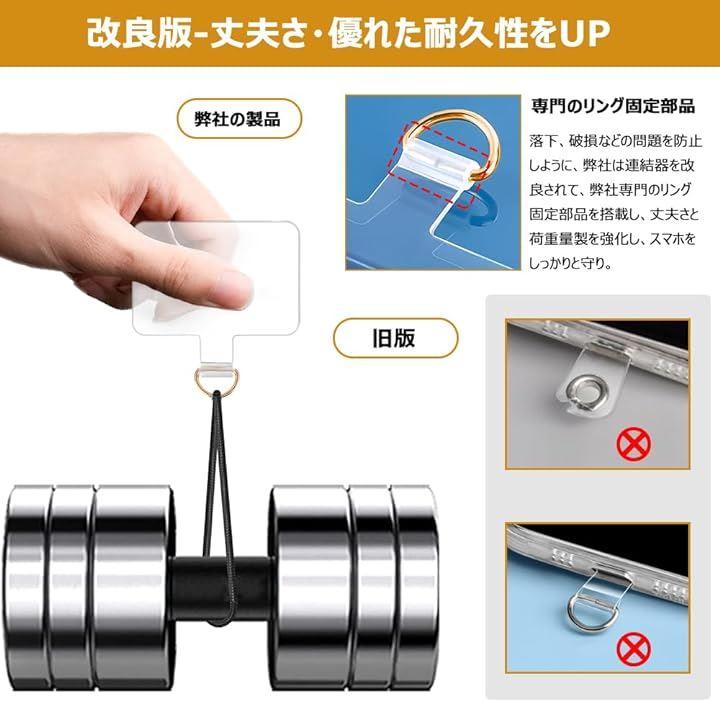 改良版-丈夫さ・優れた耐久性をUP

弊社の製品

専門のリング固定部品

落下、破損などの問題を防止しように、弊社は連結器を改良されて、弊社専門のリング固定部品を搭載し、丈夫さと荷重量製を強化し、スマホをしっかりと守り。

旧版