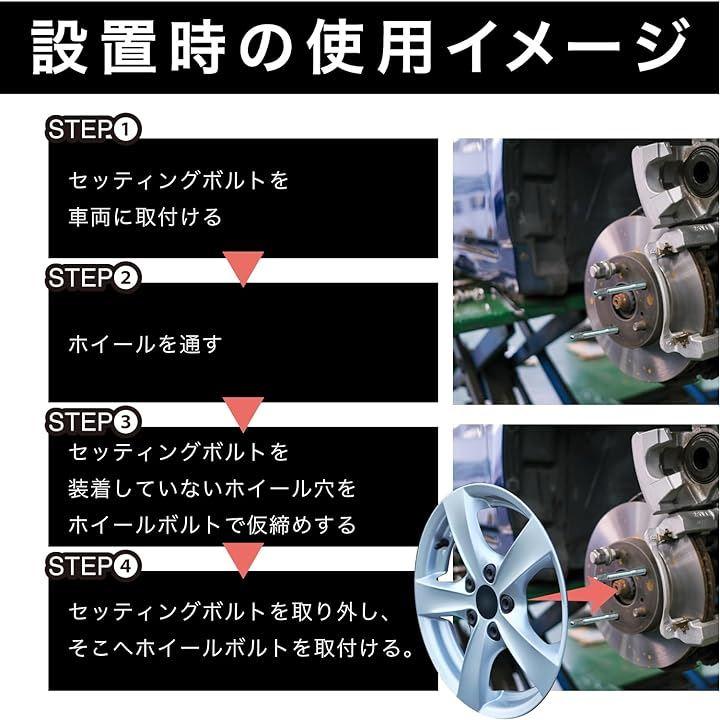 設置時の使用イメージ

STEP①

セッティングボルトを
車両に取付ける

STEP②

ホイールを通す

STEP③

セッティングボルトを
装着していないホイール穴を
ホイールボルトで仮締めする

STEP④

セッティングボルトを取り外し、
そこへホイールボルトを取付ける。