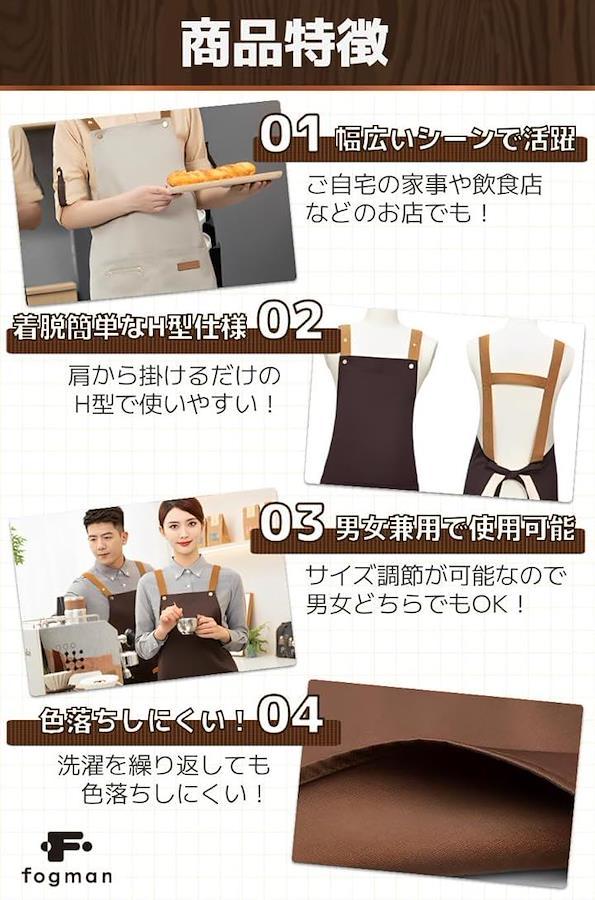 商品特徴

01 幅広いシーンで活躍
ご自宅の家事や飲食店などのお店でも！

着脱簡単なH型仕様 02
肩から掛けるだけのH型で使いやすい！

03 男女兼用で使用可能
サイズ調節が可能なので男女どちらでもOK！

色落ちしにくい！ 04
洗濯を繰り返しても色落ちしにくい！

fogman