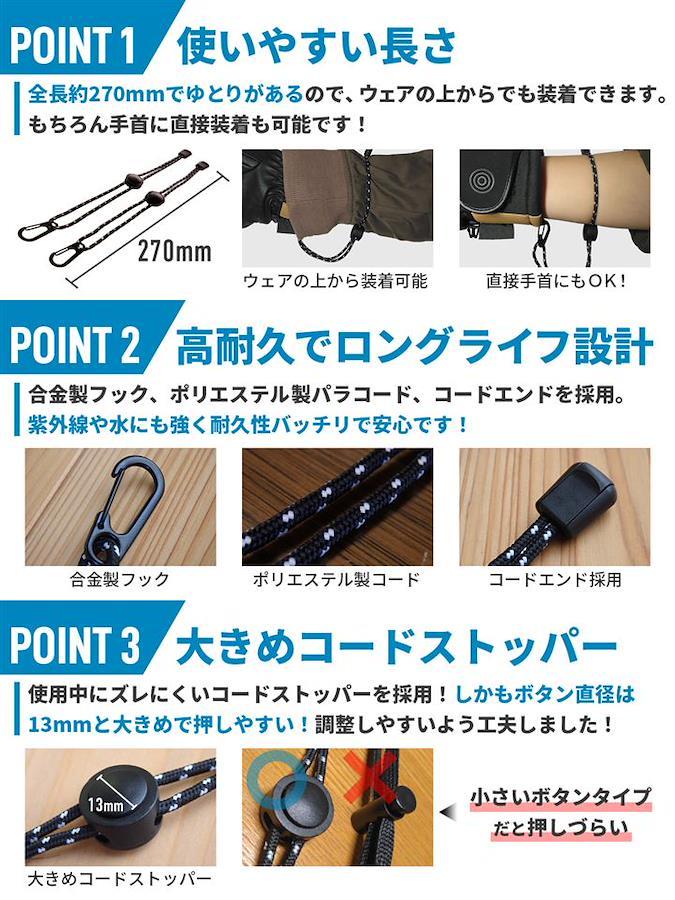 POINT 1 使いやすい長さ

全長約270mmでゆとりがあるので、ウェアの上からでも装着できます。もちろん手首に直接装着も可能です！

270mm

ウェアの上から装着可能

直接手首にもOK！

POINT 2 高耐久でロングライフ設計

合金製フック、ポリエステル製パラコード、コードエンドを採用。紫外線や水にも強く耐久性バッチリで安心です！

合金製フック

ポリエステル製コード

コードエンド採用

POINT 3 大きめコードストッパー

使用中にズレにくいコードストッパーを採用！しかもボタン直径は13mmと大きめで押しやすい！調整しやすいよう工夫しました！

13mm

大きめコードストッパー

小さいボタンタイプだと押しづらい