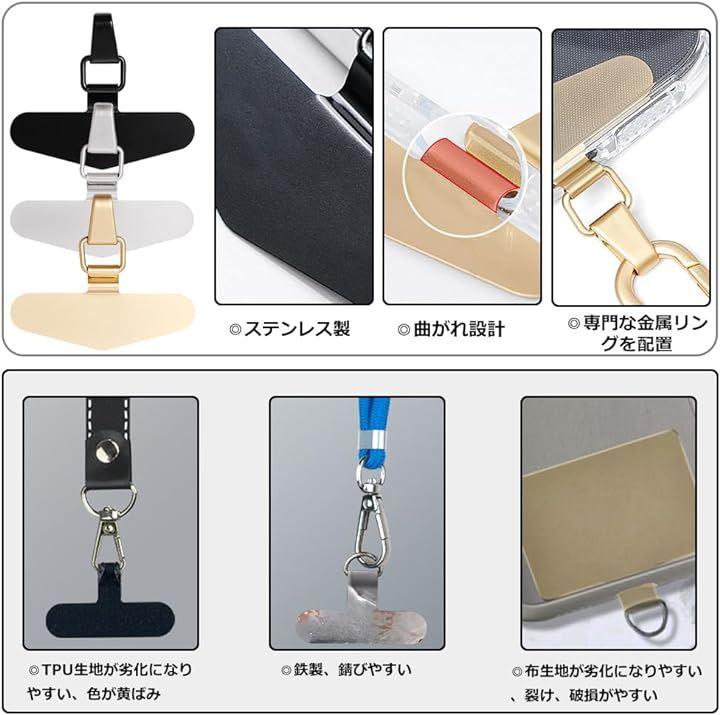 ◎ステンレス製

◎曲がれ設計

◎専門な金属リングを配置

◎TPU生地が劣化になりやすい、色が黄ばみ

◎鉄製、錆びやすい

◎布生地が劣化になりやすい、裂け、破損がやすい