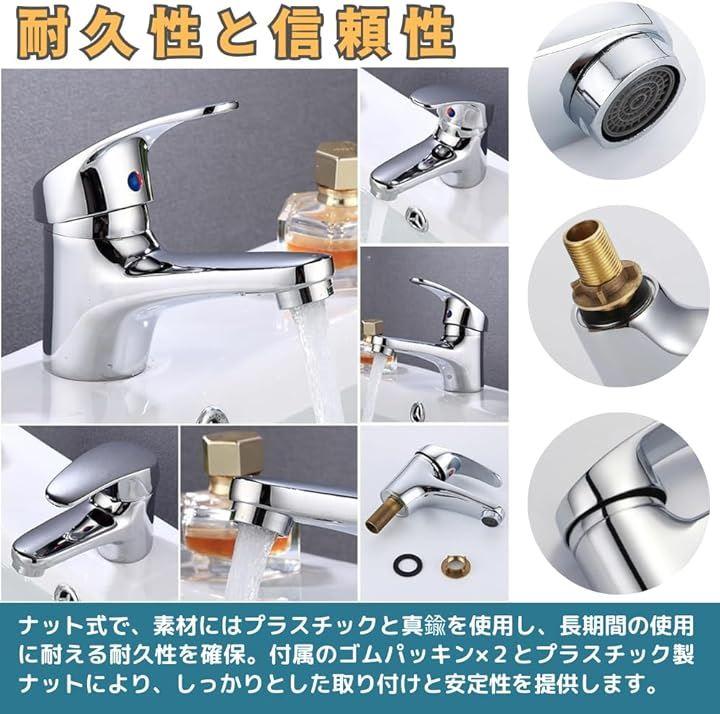 耐久性と信頼性

ナット式で、素材にはプラスチックと真鍮を使用し、長期間の使用に耐える耐久性を確保。付属のゴムパッキン×２とプラスチック製ナットにより、しっかりとした取り付けと安定性を提供します。