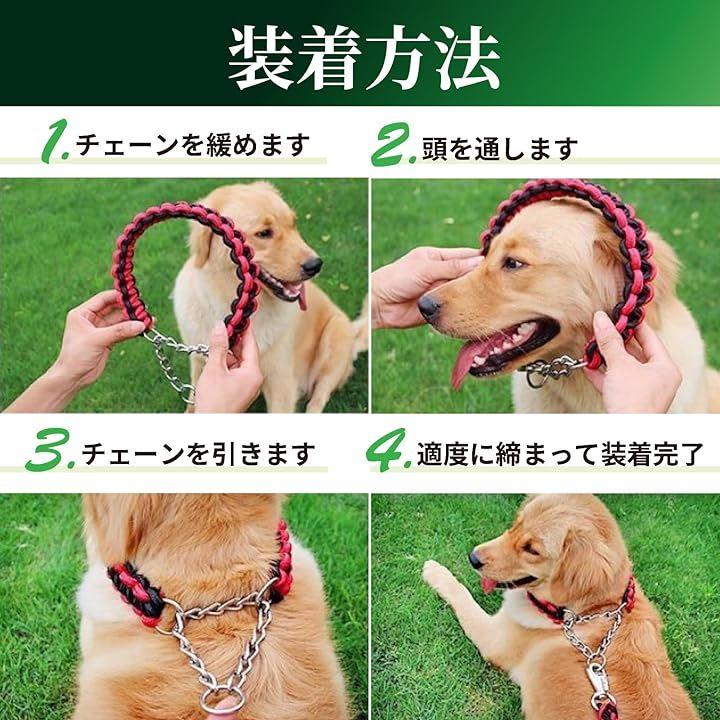 装着方法

1. チェーンを緩めます

2. 頭を通します

3. チェーンを引きます

4. 適度に締まって装着完了