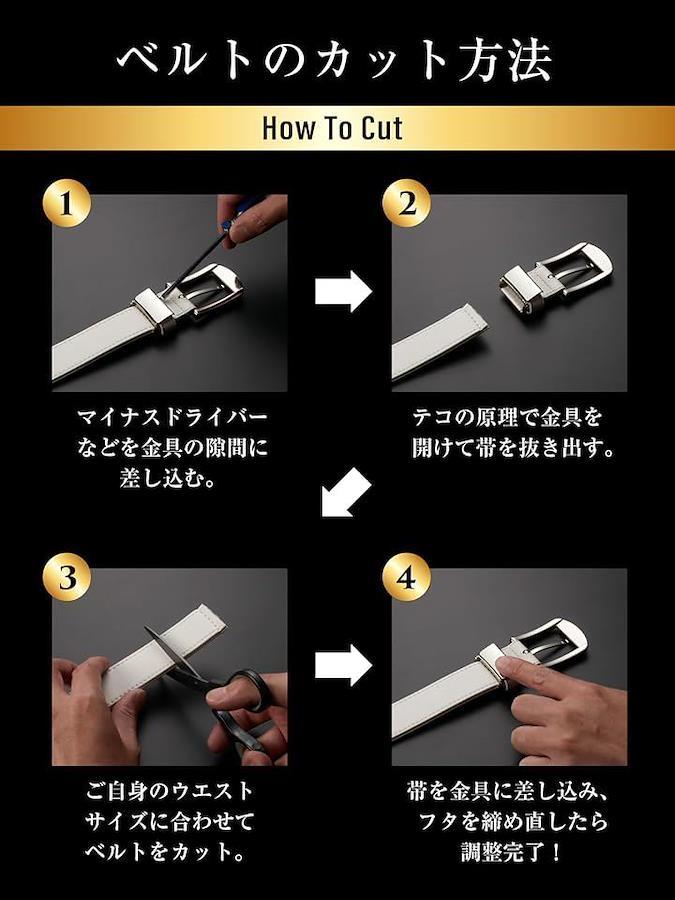 ベルトのカット方法

How To Cut

1

マイナスドライバーなどを金具の隙間に差し込む。

2

テコの原理で金具を開けて帯を抜き出す。

3

ご自身のウエストサイズに合わせてベルトをカット。

4

帯を金具に差し込み、フタを締め直したら調整完了！