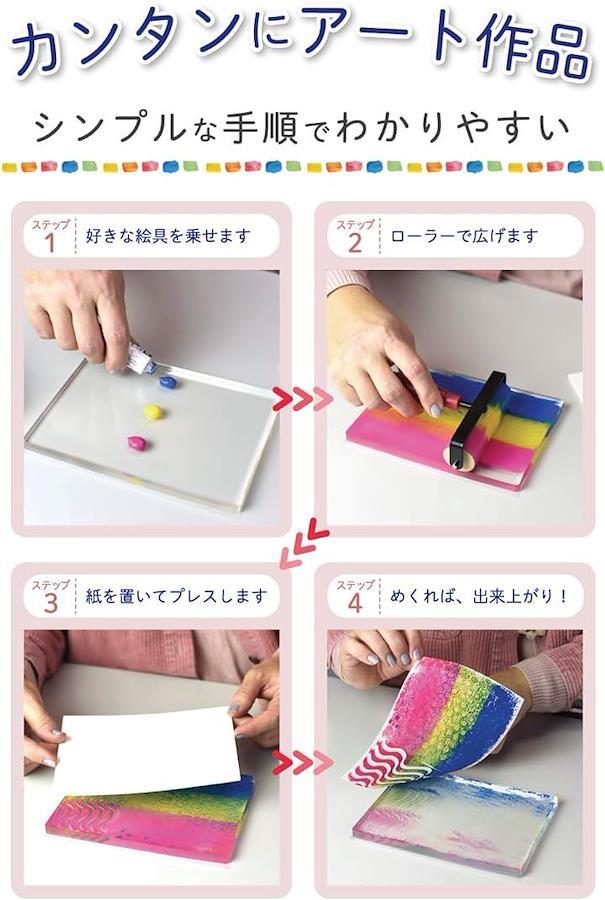 カンタンにアート作品

シンプルな手順でわかりやすい

ステップ 1 好きな絵具を乗せます

ステップ 2 ローラーで広げます

ステップ 3 紙を置いてプレスします

ステップ 4 めくれば、出来上がり！