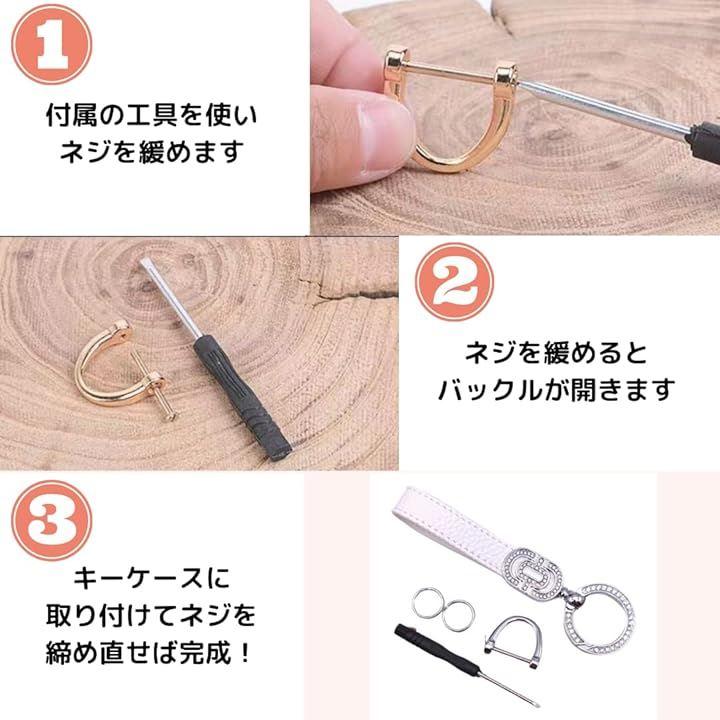 1

付属の工具を使い
ネジを緩めます

2

ネジを緩めると
バックルが開きます

3

キーケースに
取り付けてネジを
締め直せば完成！