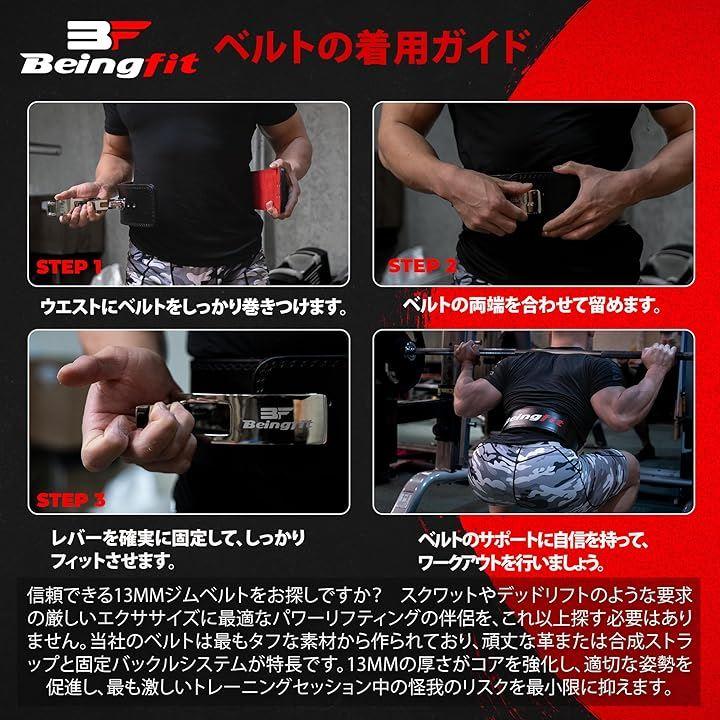 BF
Beingfit

ベルトの着用ガイド

STEP 1
ウエストにベルトをしっかり巻きつけます。

STEP 2
ベルトの両端を合わせて留めます。

BF
Beingfit
STEP 3
レバーを確実に固定して、しっかりフィットさせます。

Beingfit
ベルトのサポートに自信を持って、ワークアウトを行いましょう。

信頼できる13MMジムベルトをお探しですか？　スクワットやデッドリフトのような要求の厳しいエクササイズに最適なパワーリフティングの伴侶を、これ以上探す必要はありません。当社のベルトは最もタフな素材から作られており、頑丈な革または合成ストラップと固定バックルシステムが特長です。13MMの厚さがコアを強化し、適切な姿勢を促進し、最も激しいトレーニングセッション中の怪我のリスクを最小限に抑えます。