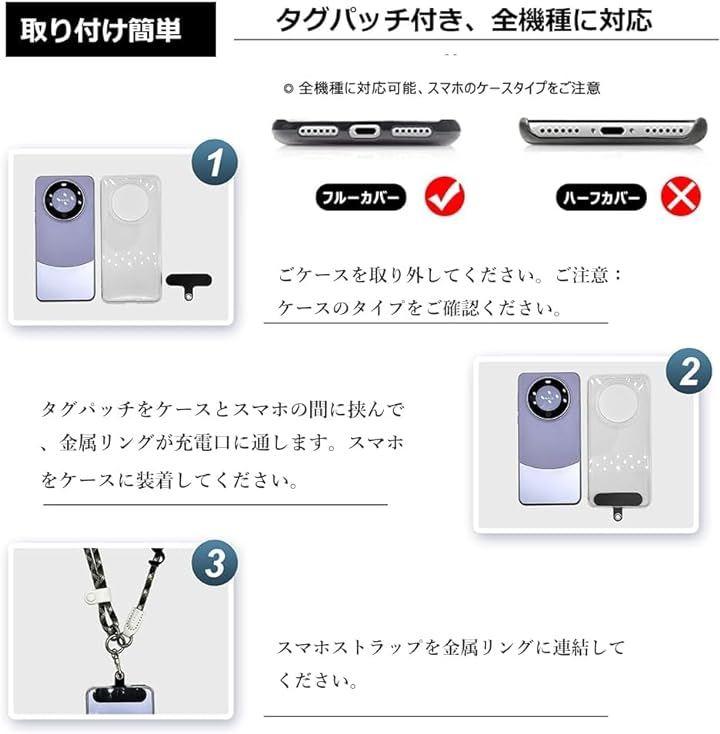 取り付け簡単

タグパッチ付き、全機種に対応

◎ 全機種に対応可能、スマホのケースタイプをご注意

フルーカバー

ハーフカバー

1

ごケースを取り外してください。ご注意：ケースのタイプをご確認ください。

2

タグパッチをケースとスマホの間に挟んで、金属リングが充電口に通します。スマホをケースに装着してください。

3

スマホストラップを金属リングに連結してください。