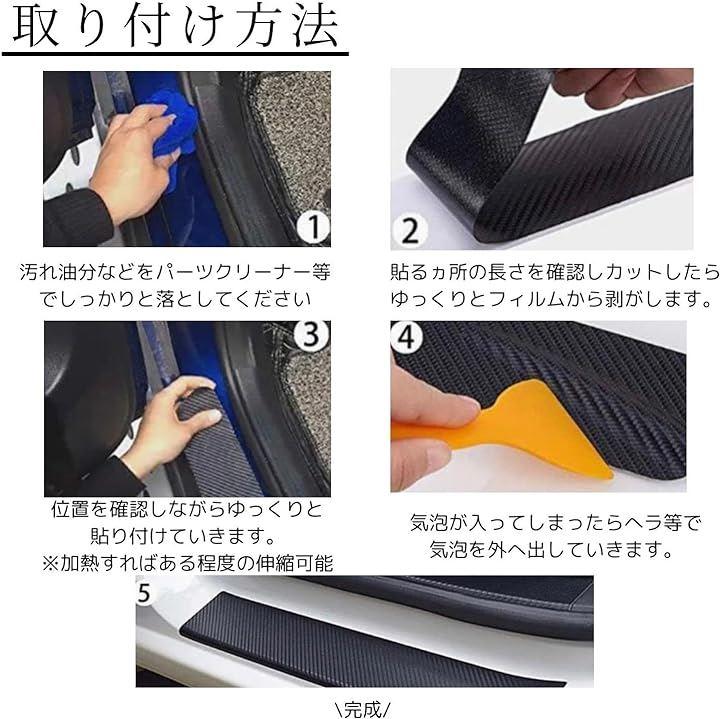 取り付け方法

1

汚れ油分などをパーツクリーナー等でしっかりと落としてください

2

貼るヵ所の長さを確認しカットしたらゆっくりとフィルムから剥がします。

3

位置を確認しながらゆっくりと貼り付けていきます。
※加熱すればある程度の伸縮可能

4

気泡が入ってしまったらヘラ等で気泡を外へ出していきます。

5

\完成/