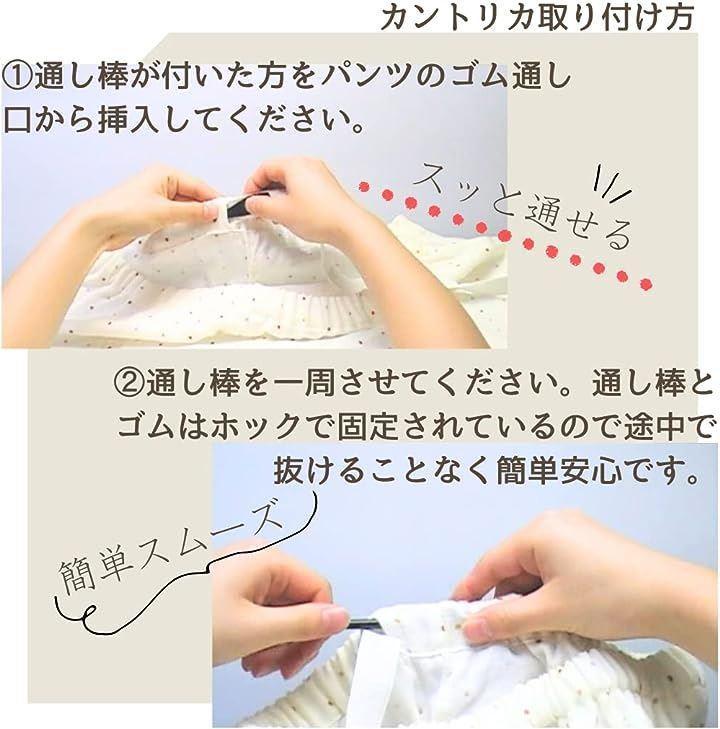 カントリカ取り付け方

①通し棒が付いた方をパンツのゴム通し口から挿入してください。

スッと通せる

②通し棒を一周させてください。通し棒とゴムはホックで固定されているので途中で抜けることなく簡単安心です。

簡単スムーズ