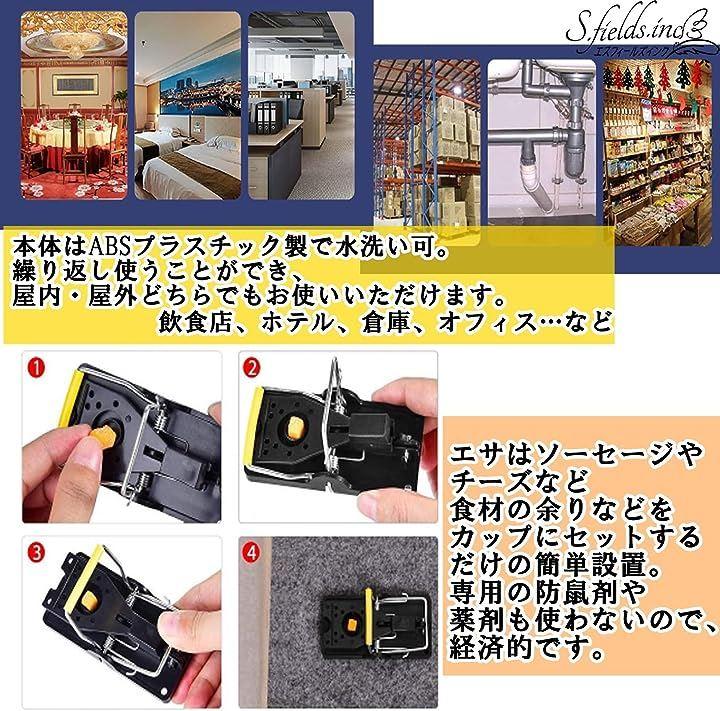 S.fields.inc
エスフィールズインク

本体はABSプラスチック製で水洗い可。
繰り返し使うことができ、
屋内・屋外どちらでもお使いいただけます。
飲食店、ホテル、倉庫、オフィス…など

1

2

3

4

エサはソーセージや
チーズなど
食材の余りなどを
カップにセットする
だけの簡単設置。
専用の防鼠剤や
薬剤も使わないので、
経済的です。