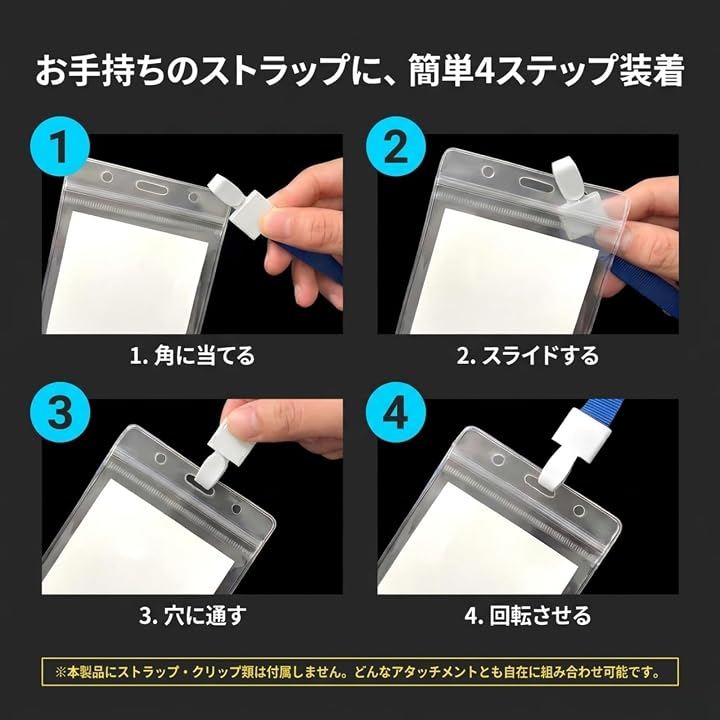 お手持ちのストラップに、簡単4ステップ装着

1

1. 角に当てる

2

2. スライドする

3

3. 穴に通す

4

4. 回転させる

※本製品にストラップ・クリップ類は付属しません。どんなアタッチメントとも自在に組み合わせ可能です。