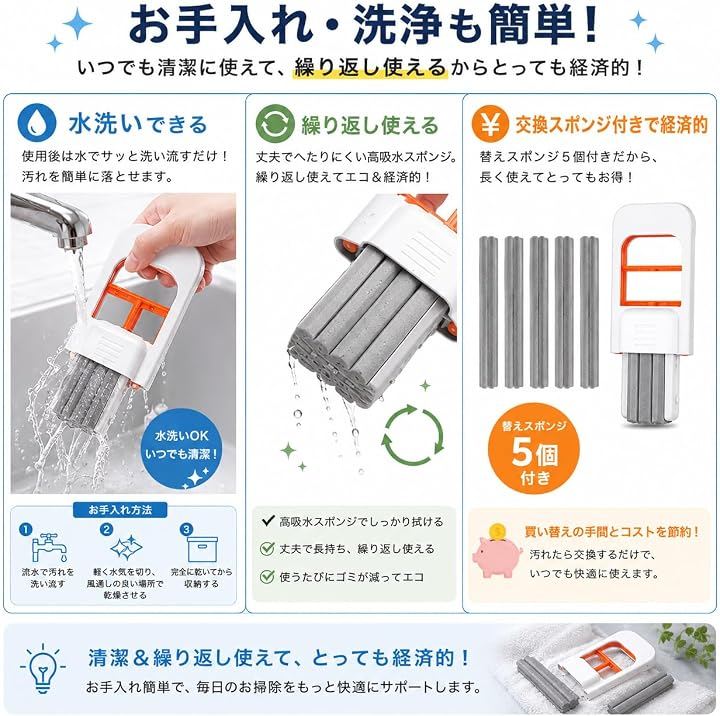 お手入れ・洗浄も簡単！

いつでも清潔に使えて、繰り返し使えるからとっても経済的！

水洗いできる

使用後は水でサッと洗い流すだけ！汚れを簡単に落とせます。

水洗いOK いつでも清潔！

お手入れ方法

1 流水で汚れを洗い流す

2 軽く水気を切り、風通しの良い場所で乾燥させる

3 完全に乾いてから収納する

繰り返し使える

丈夫でへたりにくい高吸水スポンジ。繰り返し使えてエコ＆経済的！

高吸水スポンジでしっかり拭ける

丈夫で長持ち、繰り返し使える

使うたびにゴミが減ってエコ

¥ 交換スポンジ付きで経済的

替えスポンジ５個付きだから、長く使えてとってもお得！

替えスポンジ 5個 付き

買い替えの手間とコストを節約！

汚れたら交換するだけで、いつでも快適に使えます。

清潔＆繰り返し使えて、とっても経済的！

お手入れ簡単で、毎日のお掃除をもっと快適にサポートします。