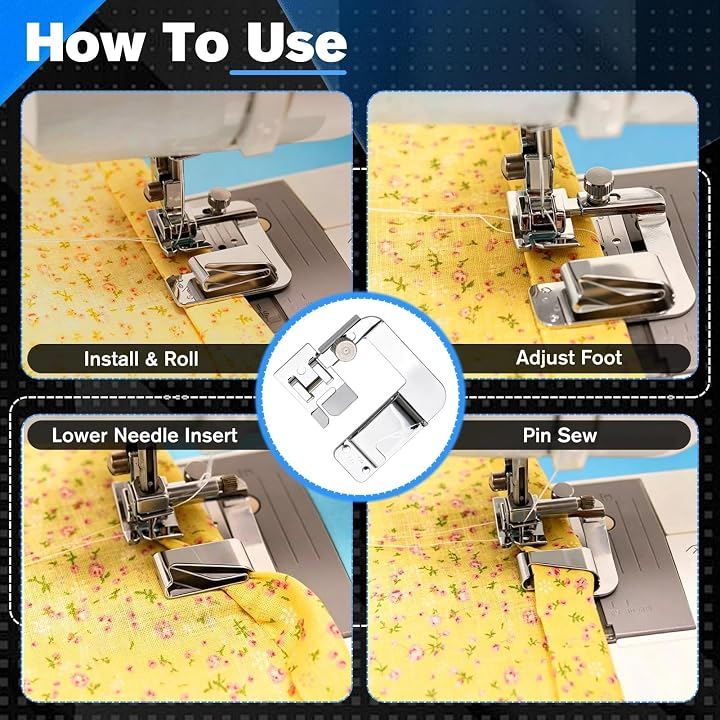 How To Use

Install & Roll

Adjust Foot

Lower Needle Insert

Pin Sew