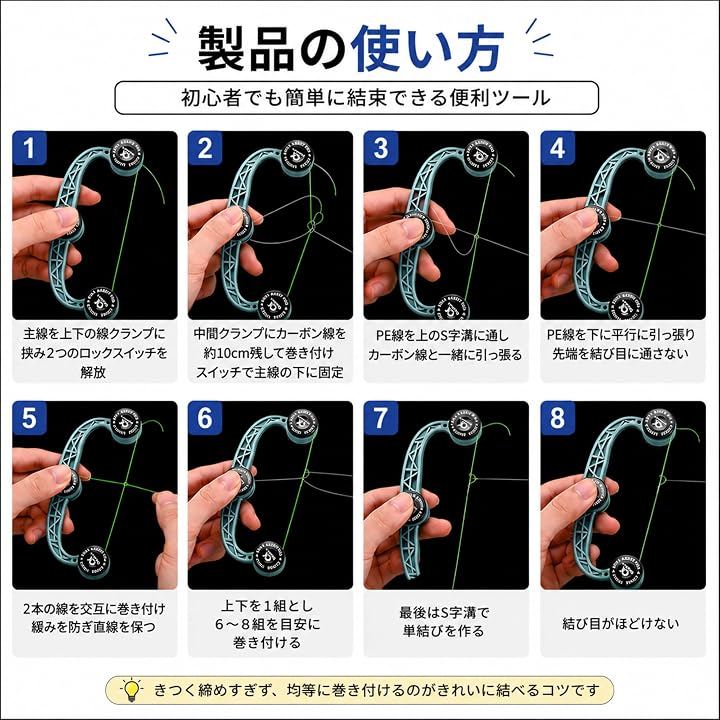 製品の使い方

初心者でも簡単に結束できる便利ツール

1

主線を上下の線クランプに挟み2つのロックスイッチを解放

2

中間クランプにカーボン線を約10cm残して巻き付けスイッチで主線の下に固定

3

PE線を上のS字溝に通しカーボン線と一緒に引っ張る

4

PE線を下に平行に引っ張り先端を結び目に通さない

5

2本の線を交互に巻き付け緩みを防ぎ直線を保つ

6

上下を1組とし6～8組を目安に巻き付ける

7

最後はS字溝で単結びを作る

8

結び目がほどけない

きつく締めすぎず、均等に巻き付けるのがきれいに結べるコツです