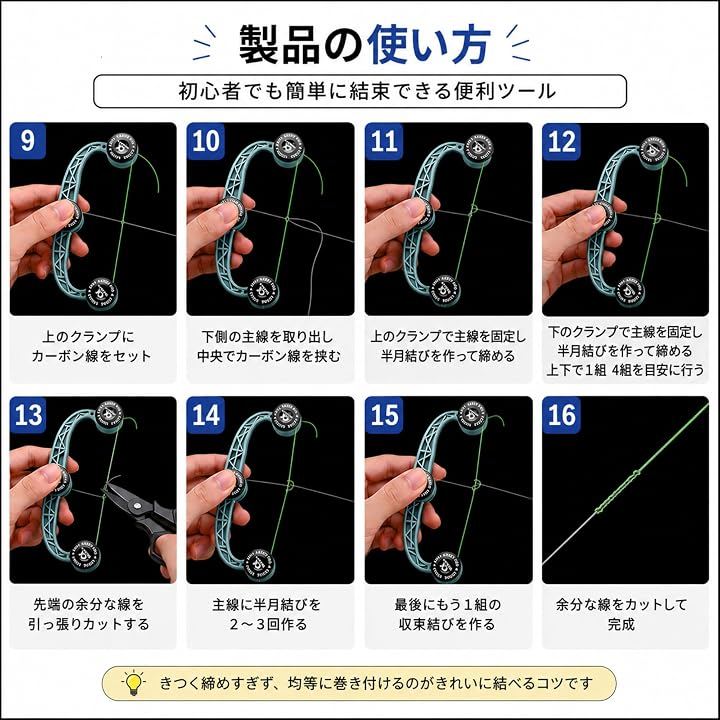 製品の使い方

初心者でも簡単に結束できる便利ツール

9

上のクランプに
カーボン線をセット

10

下側の主線を取り出し
中央でカーボン線を挟む

11

上のクランプで主線を固定し
半月結びを作って締める

12

下のクランプで主線を固定し
半月結びを作って締める
上下で1組 4組を目安に行う

13

先端の余分な線を
引っ張りカットする

14

主線に半月結びを
2～3回作る

15

最後にもう1組の
収束結びを作る

16

余分な線をカットして
完成

きつく締めすぎず、均等に巻き付けるのがきれいに結べるコツです