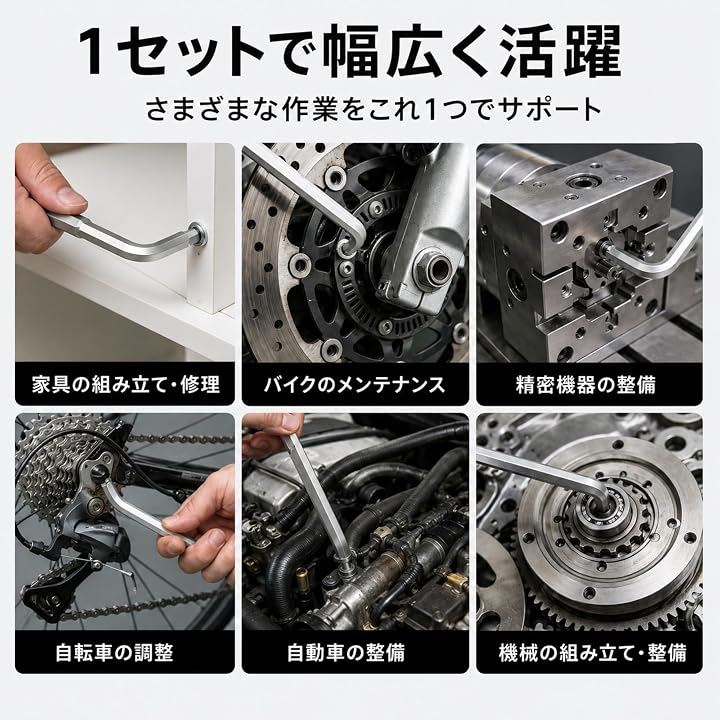 1セットで幅広く活躍

さまざまな作業をこれ1つでサポート

家具の組み立て・修理

バイクのメンテナンス

精密機器の整備

自転車の調整

自動車の整備

機械の組み立て・整備