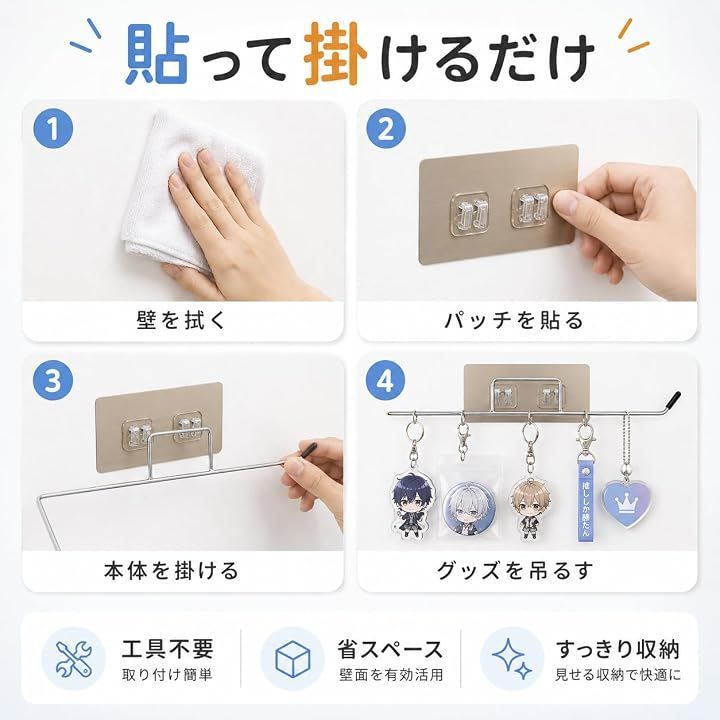 貼って掛けるだけ

1
壁を拭く

2
パッチを貼る

3
本体を掛ける

4
推ししか勝たん
グッズを吊るす

工具不要
取り付け簡単

省スペース
壁面を有効活用

すっきり収納
見せる収納で快適に