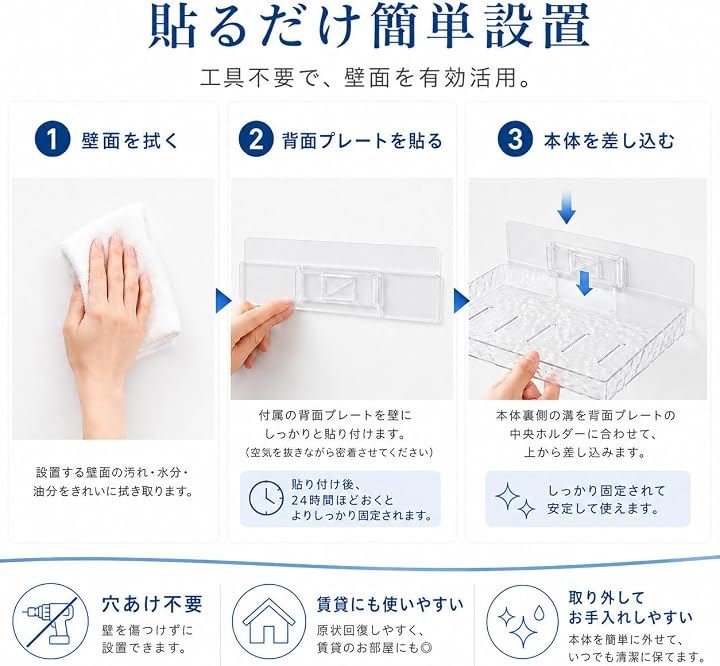 貼るだけ簡単設置

工具不要で、壁面を有効活用。

1 壁面を拭く

設置する壁面の汚れ・水分・油分をきれいに拭き取ります。

2 背面プレートを貼る

付属の背面プレートを壁にしっかりと貼り付けます。
(空気を抜きながら密着させてください)

貼り付け後、24時間ほどおくとよりしっかり固定されます。

3 本体を差し込む

本体裏側の溝を背面プレートの中央ホルダーに合わせて、上から差し込みます。

しっかり固定されて安定して使えます。

穴あけ不要
壁を傷つけずに設置できます。

賃貸にも使いやすい
原状回復しやすく、賃貸のお部屋にも◎

取り外してお手入れしやすい
本体を簡単に外せて、いつでも清潔に保てます。