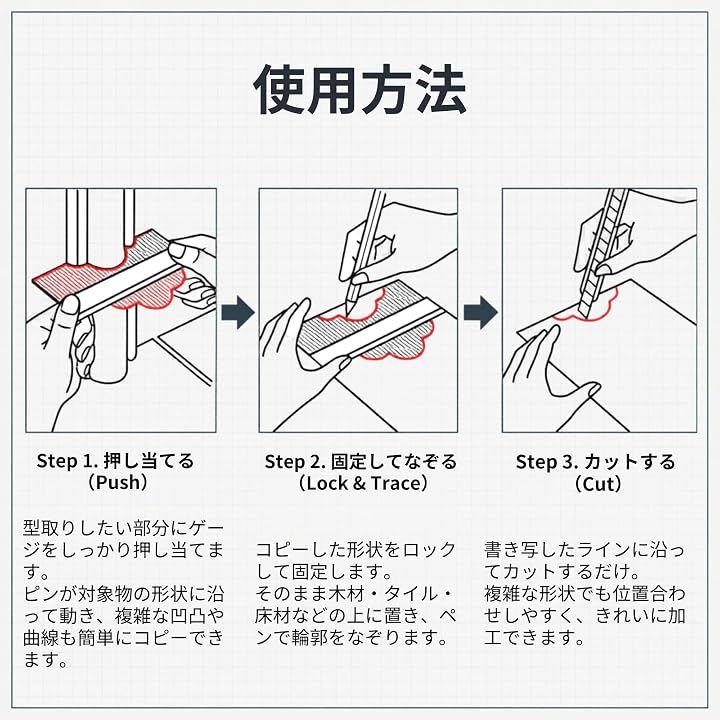 使用方法

Step 1. 押し当てる
（Push）

型取りしたい部分にゲージをしっかり押し当てます。
ピンが対象物の形状に沿って動き、複雑な凹凸や曲線も簡単にコピーできます。

Step 2. 固定してなぞる
（Lock & Trace）

コピーした形状をロックして固定します。
そのまま木材・タイル・床材などの上に置き、ペンで輪郭をなぞります。

Step 3. カットする
（Cut）

書き写したラインに沿ってカットするだけ。
複雑な形状でも位置合わせしやすく、きれいに加工できます。