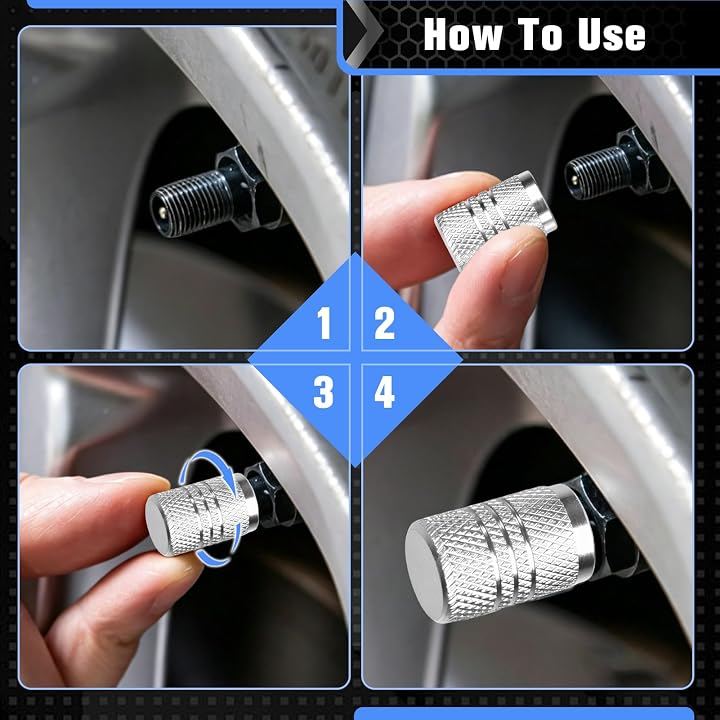 How To Use

1

2

3

4