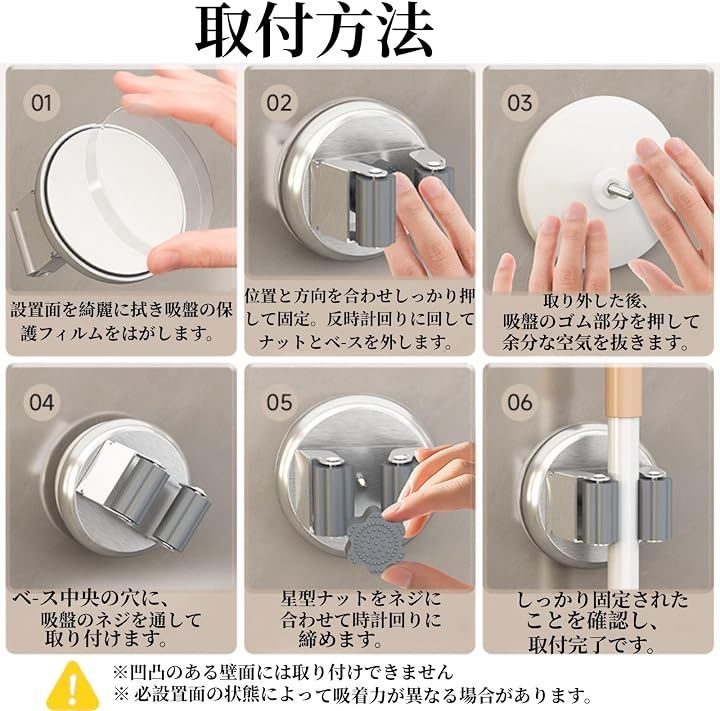 取付方法

01

設置面を綺麗に拭き吸盤の保護フィルムをはがします。

02

位置と方向を合わせしっかり押して固定。反時計回りに回してナットとベースを外します。

03

取り外した後、吸盤のゴム部分を押して余分な空気を抜きます。

04

ベース中央の穴に、吸盤のネジを通して取り付けます。

05

星型ナットをネジに合わせて時計回りに締めます。

06

しっかり固定されたことを確認し、取付完了です。

※凹凸のある壁面には取り付けできません
※ 必設置面の状態によって吸着力が異なる場合があります。